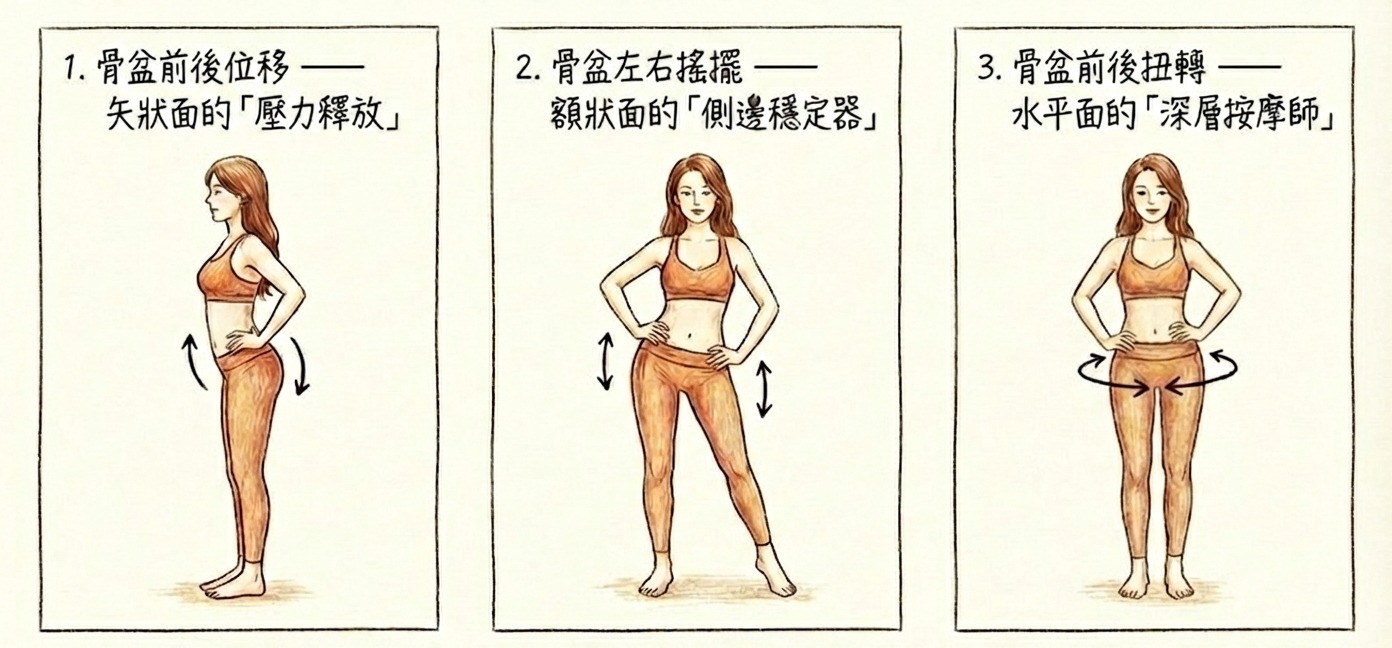 1. 骨盆前後位移 ——
矢狀面的「壓力釋放」

2. 骨盆左右搖擺 ——
額狀面的「側邊穩定器」

3. 骨盆前後扭轉 ——
水平面的「深層按摩師」